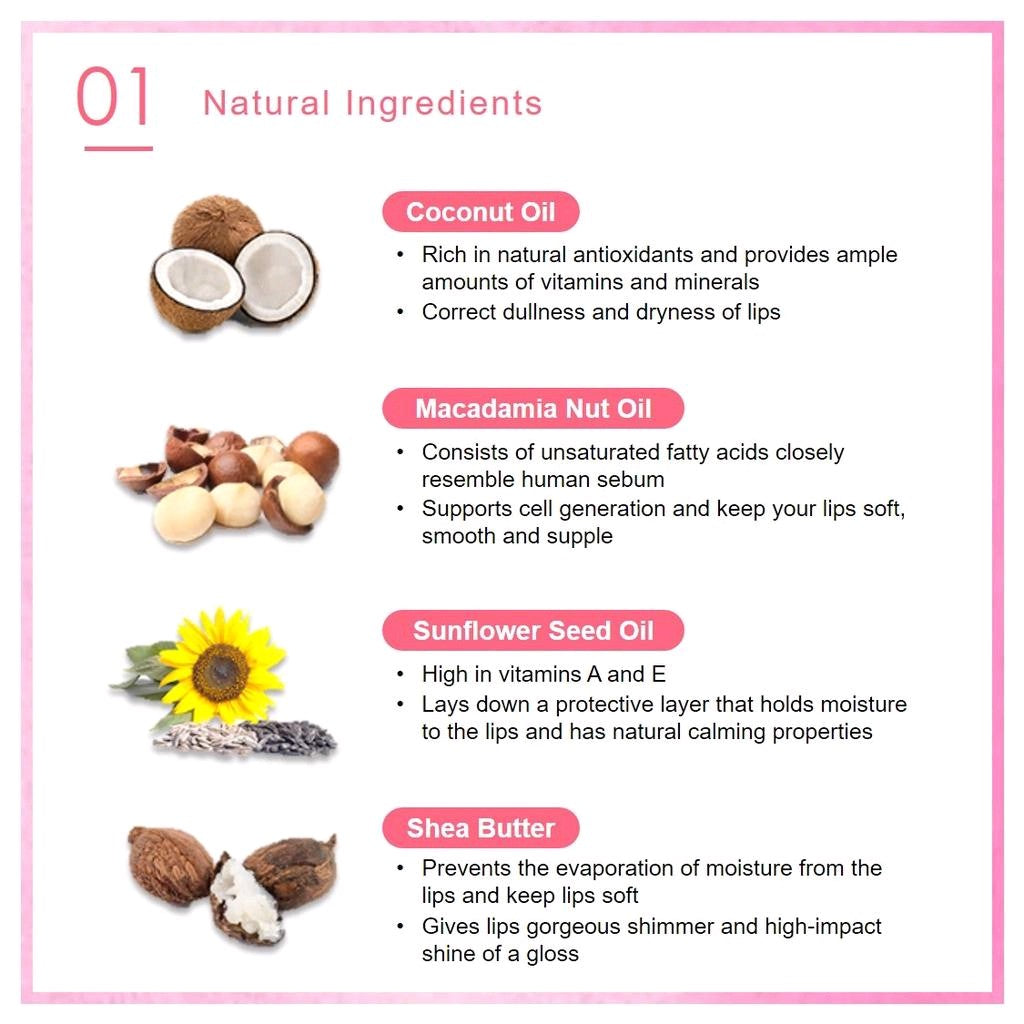 01

Natural Ingredients

Coconut Oil

• Rich in natural antioxidants and provides ample amounts of vitamins and minerals
• Correct dullness and dryness of lips

Macadamia Nut Oil

• Consists of unsaturated fatty acids closely resemble human sebum
• Supports cell generation and keep your lips soft, smooth and supple

Sunflower Seed Oil

• High in vitamins A and E
• Lays down a protective layer that holds moisture to the lips and has natural calming properties

Shea Butter

• Prevents the evaporation of moisture from the lips and keep lips soft
• Gives lips gorgeous shimmer and high-impact shine of a gloss